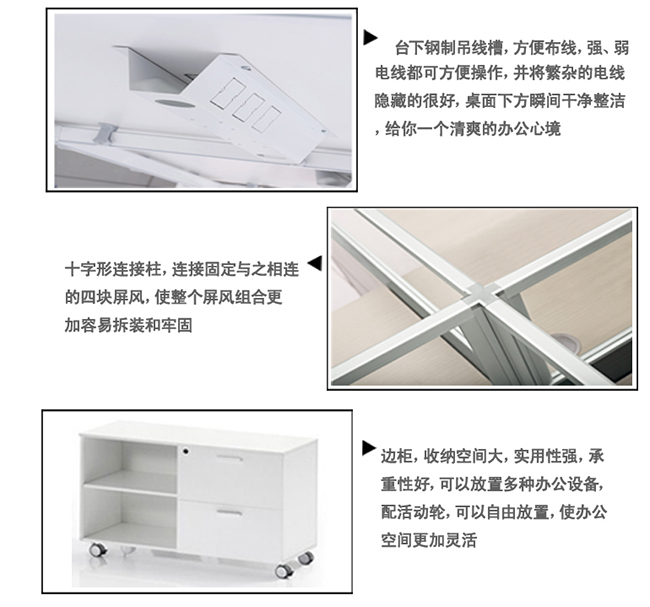 台下钢制吊线槽，方便布线，强、弱电线都可方便操作，并将繁杂的电线隐藏的很好，桌面下方瞬间干净整洁，给你一个清爽的办公心境

十字形连接柱，连接固定与之相连的四块屏风，使整个屏风组合更加容易拆装和牢固

边柜，收纳空间大，实用性强，承重性好，可以放置多种办公设备，配活动轮，可以自由放置，使办公空间更加灵活